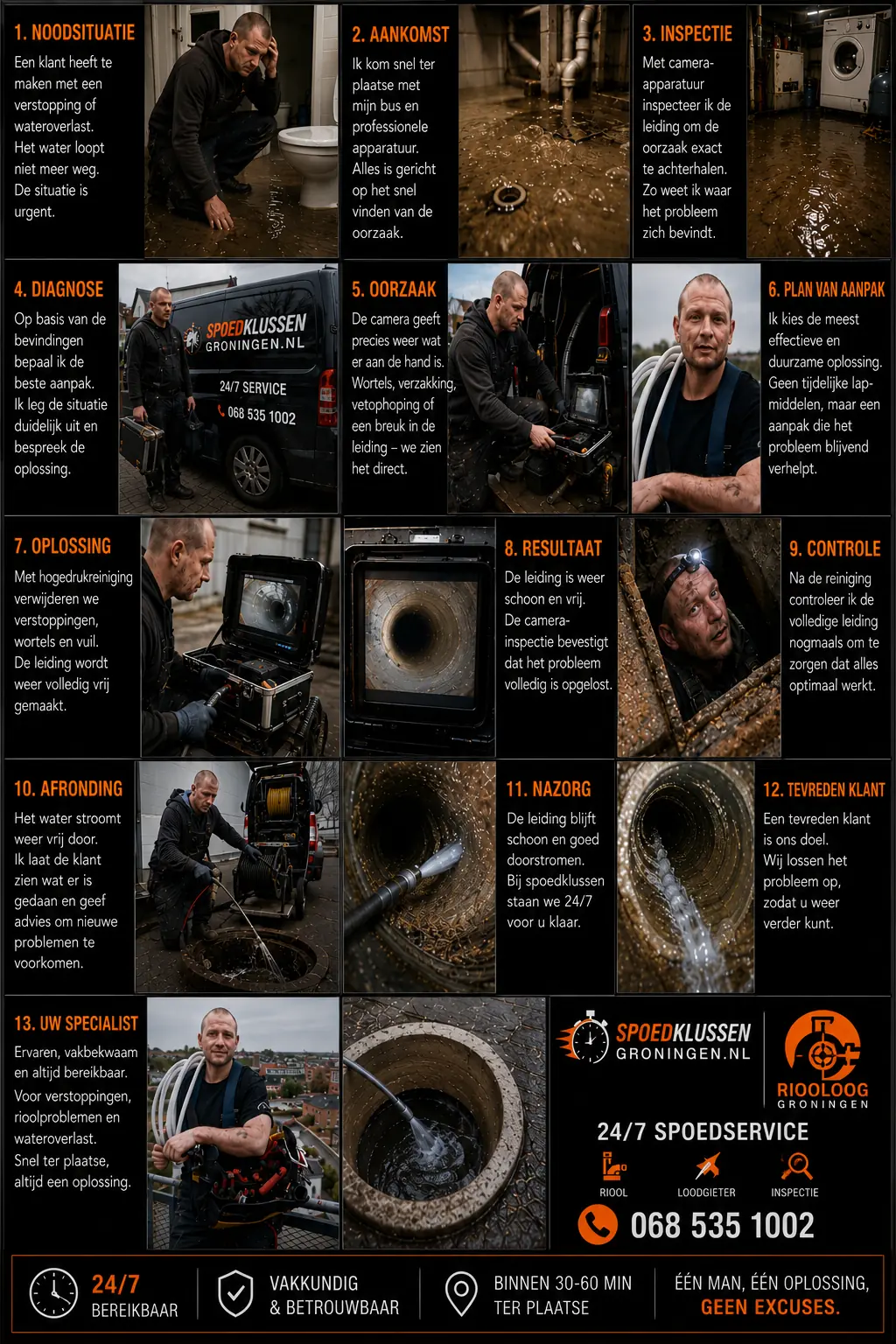 1. NOODSITUATIE
Een klant heeft te maken met een verstopping of wateroverlast. Het water loopt niet meer weg. De situatie is urgent.

2. AANKOMST
Ik kom snel ter plaatse met mijn bus en professionele apparatuur. Alles is gericht op het snel vinden van de oorzaak.

3. INSPECTIE
Met camera-apparatuur inspecteer ik de leiding om de oorzaak exact te achterhalen. Zo weet ik waar het probleem zich bevindt.

4. DIAGNOSE
Op basis van de bevindingen bepaal ik de beste aanpak. Ik leg de situatie duidelijk uit en bespreek de oplossing.

SPOEDKLUSSEN GRONINGEN.NL
24/7 SERVICE
068 535 1002

5. OORZAAK
De camera geeft precies weer wat er aan de hand is. Wortels, verzakking, vetophoping of een breuk in de leiding – we zien het direct.

6. PLAN VAN AANPAK
Ik kies de meest effectieve en duurzame oplossing. Geen tijdelijke lapmiddelen, maar een aanpak die het probleem blijvend verhelpt.

7. OPLOSSING
Met hogedrukreiniging verwijderen we verstoppingen, wortels en vuil. De leiding wordt weer volledig vrij gemaakt.

8. RESULTAAT
De leiding is weer schoon en vrij. De camera-inspectie bevestigt dat het probleem volledig is opgelost.

9. CONTROLE
Na de reiniging controleer ik de volledige leiding nogmaals om te zorgen dat alles optimaal werkt.

10. AFRONDING
Het water stroomt weer vrij door. Ik laat de klant zien wat er is gedaan en geef advies om nieuwe problemen te voorkomen.

11. NAZORG
De leiding blijft schoon en goed doorstromen. Bij spoedklussen staan we 24/7 voor u klaar.

12. TEVREDEN KLANT
Een tevreden klant is ons doel. Wij lossen het probleem op, zodat u weer verder kunt.

13. UW SPECIALIST
Ervaren, vakbekwaam en altijd bereikbaar. Voor verstoppingen, rioolproblemen en wateroverlast. Snel ter plaatse, altijd een oplossing.

SPOEDKLUSSEN GRONINGEN.NL

RIOOLOOG GRONINGEN

24/7 SPOEDSERVICE
RIOOL
LOODGIETER
INSPECTIE
068 535 1002

24/7 BEREIKBAAR
VAKKUNDIG & BETROUWBAAR
BINNEN 30-60 MIN TER PLAATSE
ÉÉN MAN, ÉÉN OPLOSSING, GEEN EXCUSES.